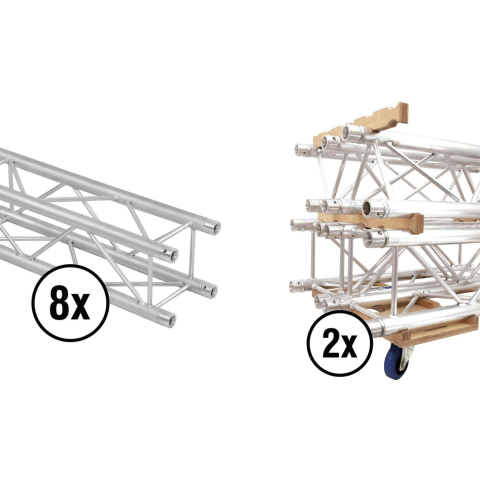 8x

2x