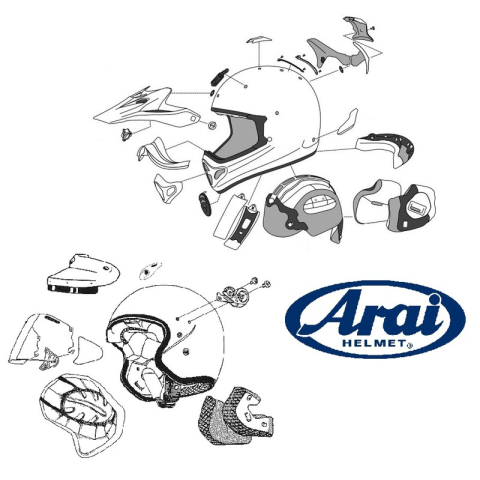 Arai
HELMET®