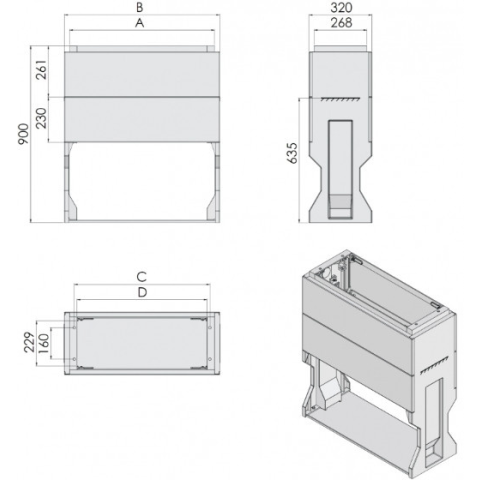 B
A
261
230
900
320
268
635
C
D
229
160