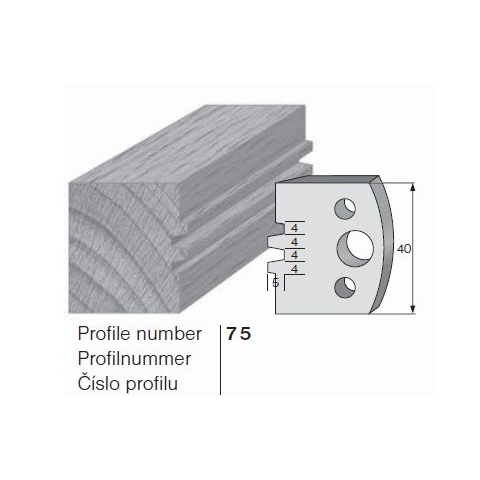 4
4
4
4
5
40

Profile number
Profilnummer
Číslo profilu

75