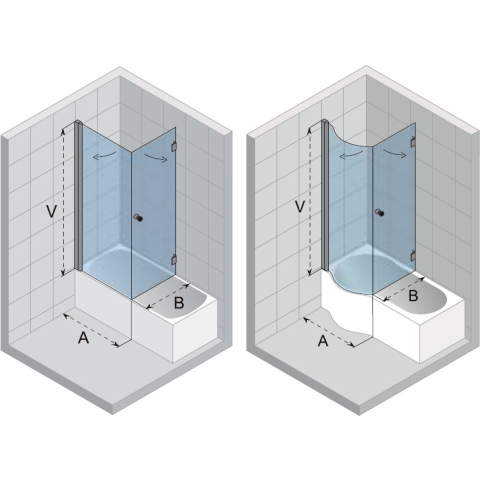 V
B
A
V
B
A