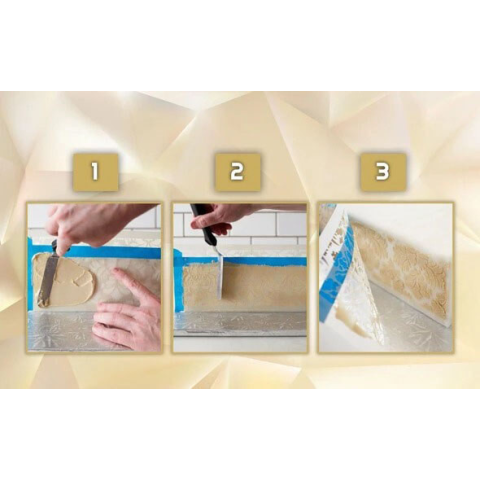 1

2

3