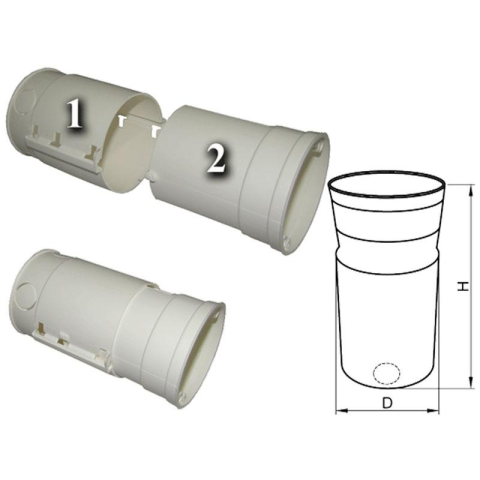 1
2
H
D